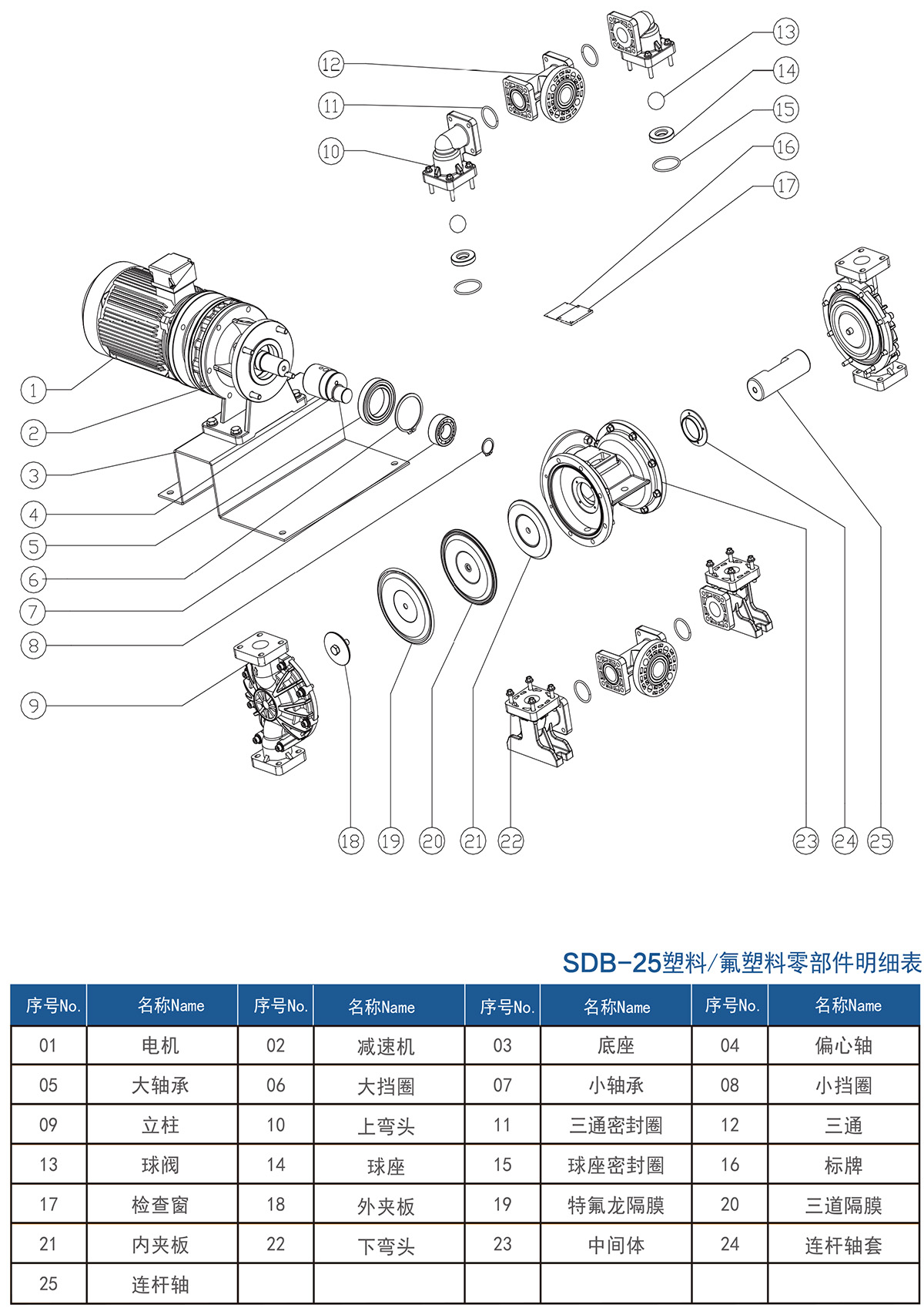 12
11
10
13
14
15
16
17
1
2
3
4
5
6
7
8
9
18
19
20
21
22
23
24
25

SDB-25塑料/氟塑料零部件明细表

| 序号No. | 名称Name | 序号No. | 名称Name | 序号No. | 名称Name | 序号No. | 名称Name |
|---|---|---|---|---|---|---|---|
| 01 | 电机 | 02 | 减速机 | 03 | 底座 | 04 | 偏心轴 |
| 05 | 大轴承 | 06 | 大挡圈 | 07 | 小轴承 | 08 | 小挡圈 |
| 09 | 立柱 | 10 | 上弯头 | 11 | 三通密封圈 | 12 | 三通 |
| 13 | 球阀 | 14 | 球座 | 15 | 球座密封圈 | 16 | 标牌 |
| 17 | 检查窗 | 18 | 外夹板 | 19 | 特氟龙隔膜 | 20 | 三道隔膜 |
| 21 | 内夹板 | 22 | 下弯头 | 23 | 中间体 | 24 | 连杆轴套 |
| 25 | 连杆轴 | | | | | | |